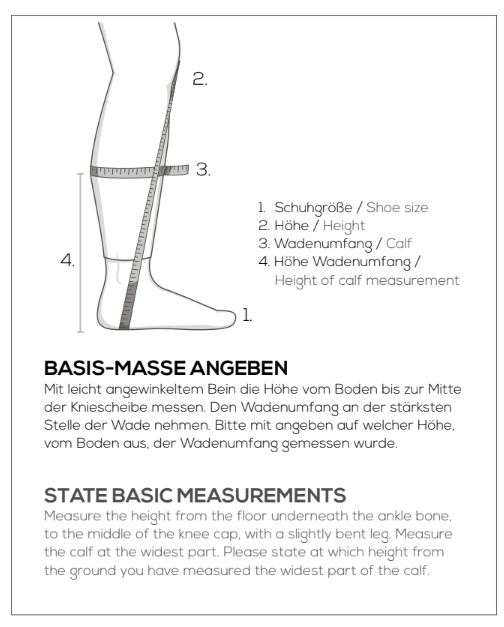 2.

3.

4.

1.

1. Schuhgröße / Shoe size
2. Höhe / Height
3. Wadenumfang / Calf
4. Höhe Wadenumfang / Height of calf measurement

BASIS-MASSE ANGEBEN
Mit leicht angewinkeltem Bein die Höhe vom Boden bis zur Mitte der Kniescheibe messen. Den Wadenumfang an der stärksten Stelle der Wade nehmen. Bitte mit angeben auf welcher Höhe, vom Boden aus, der Wadenumfang gemessen wurde.

STATE BASIC MEASUREMENTS
Measure the height from the floor underneath the ankle bone, to the middle of the knee cap, with a slightly bent leg. Measure the calf at the widest part. Please state at which height from the ground you have measured the widest part of the calf.